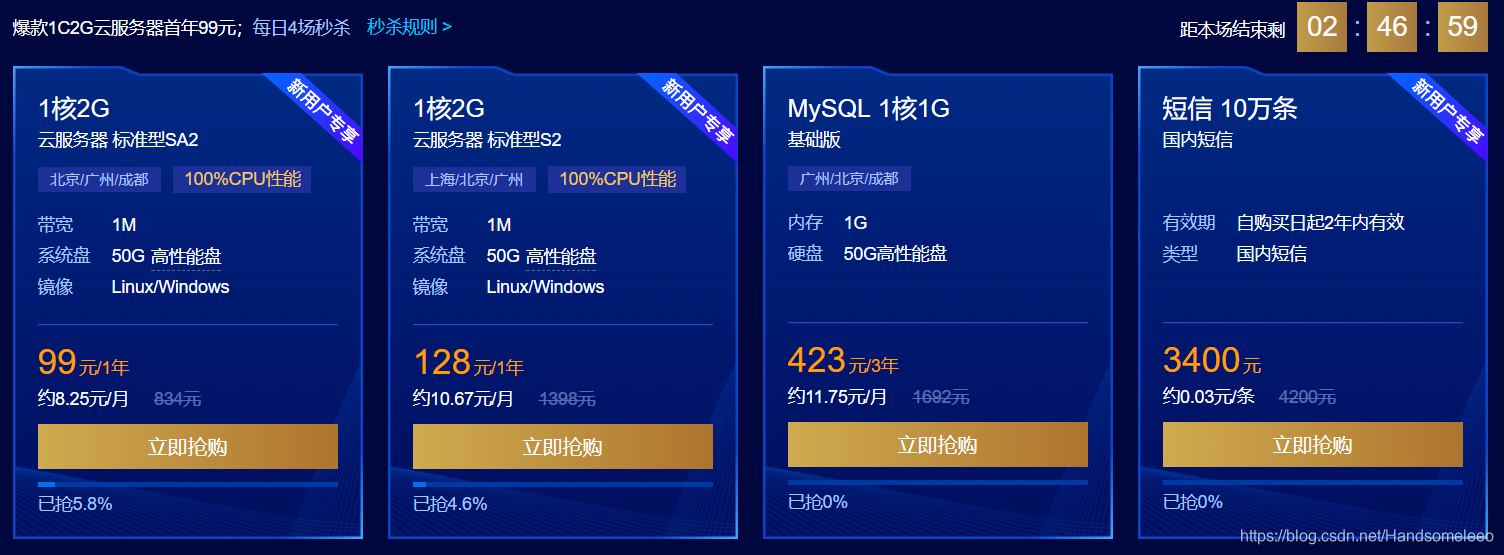 爆款1C2G云服务器首年99元；每日4场秒杀 秒杀规则 >

距本场结束剩 02 : 46 : 59

新用户专享

1核2G
云服务器 标准型SA2
北京/广州/成都 100%CPU性能
带宽 1M
系统盘 50G 高性能盘
镜像 Linux/Windows
99元/1年
约8.25元/月 834元
立即抢购
已抢5.8%

新用户专享

1核2G
云服务器 标准型S2
上海/北京/广州 100%CPU性能
带宽 1M
系统盘 50G 高性能盘
镜像 Linux/Windows
128元/1年
约10.67元/月 1398元
立即抢购
已抢4.6%

MySQL 1核1G
基础版
广州/北京/成都
内存 1G
硬盘 50G高性能盘
423元/3年
约11.75元/月 1692元
立即抢购
已抢0%

新用户专享

短信 10万条
国内短信
有效期 自购买日起2年内有效
类型 国内短信
3400元
约0.03元/条 4200元
立即抢购
已抢0%

https://blog.csdn.net/Handsomeleeo