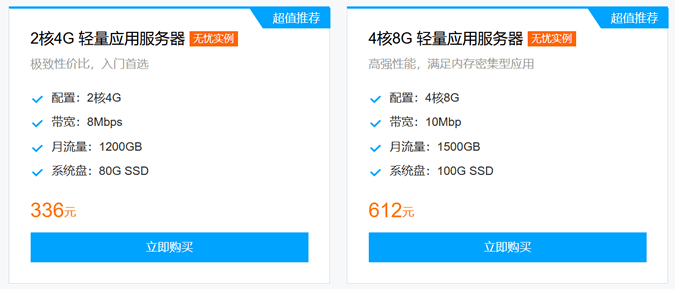 超值推荐

2核4G 轻量应用服务器 无忧实例

极致性价比，入门首选

配置：2核4G

带宽：8Mbps

月流量：1200GB

系统盘：80G SSD

336元

立即购买

超值推荐

4核8G 轻量应用服务器 无忧实例

高强性能，满足内存密集型应用

配置：4核8G

带宽：10Mbp

月流量：1500GB

系统盘：100G SSD

612元

立即购买