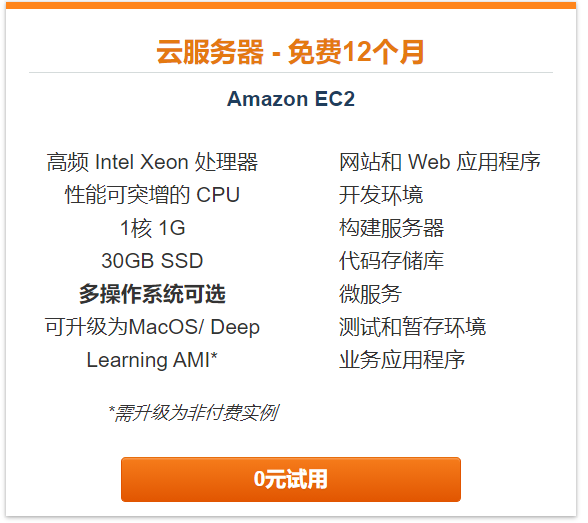 云服务器 - 免费12个月

Amazon EC2

高频 Intel Xeon 处理器
性能可突增的 CPU
1核 1G
30GB SSD
多操作系统可选
可升级为MacOS/ Deep Learning AMI*

*需升级为非付费实例

网站和 Web 应用程序
开发环境
构建服务器
代码存储库
微服务
测试和暂存环境
业务应用程序

0元试用