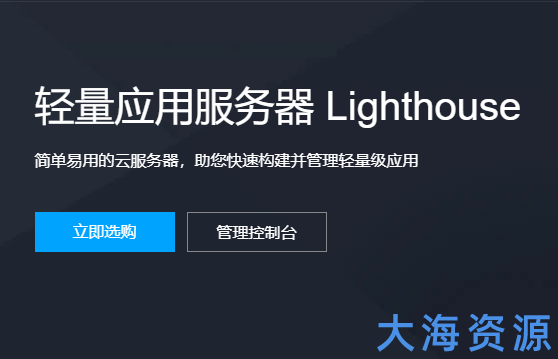 轻量应用服务器 Lighthouse

简单易用的云服务器，助您快速构建并管理轻量级应用

立即选购

管理控制台

大海资源