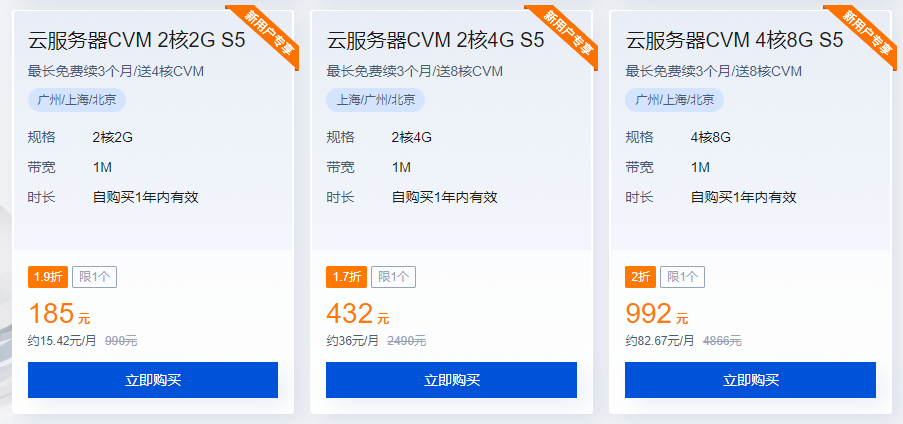 新用户专享

云服务器CVM 2核2G S5

最长免费续3个月/送4核CVM

广州/上海/北京

规格 2核2G

带宽 1M

时长 自购买1年内有效

1.9折 限1个

185 元

约15.42元/月 990元

立即购买

新用户专享

云服务器CVM 2核4G S5

最长免费续3个月/送8核CVM

上海/广州/北京

规格 2核4G

带宽 1M

时长 自购买1年内有效

1.7折 限1个

432 元

约36元/月 2490元

立即购买

新用户专享

云服务器CVM 4核8G S5

最长免费续3个月/送8核CVM

广州/上海/北京

规格 4核8G

带宽 1M

时长 自购买1年内有效

2折 限1个

992 元

约82.67元/月 4866元

立即购买