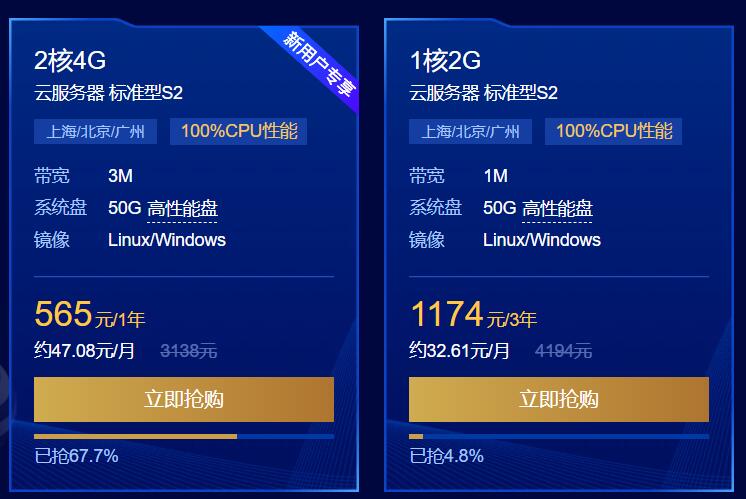 新用户专享

2核4G
云服务器 标准型S2
上海/北京/广州 100%CPU性能
带宽 3M
系统盘 50G 高性能盘
镜像 Linux/Windows
565元/1年
约47.08元/月 3138元
立即抢购
已抢67.7%

1核2G
云服务器 标准型S2
上海/北京/广州 100%CPU性能
带宽 1M
系统盘 50G 高性能盘
镜像 Linux/Windows
1174元/3年
约32.61元/月 4194元
立即抢购
已抢4.8%